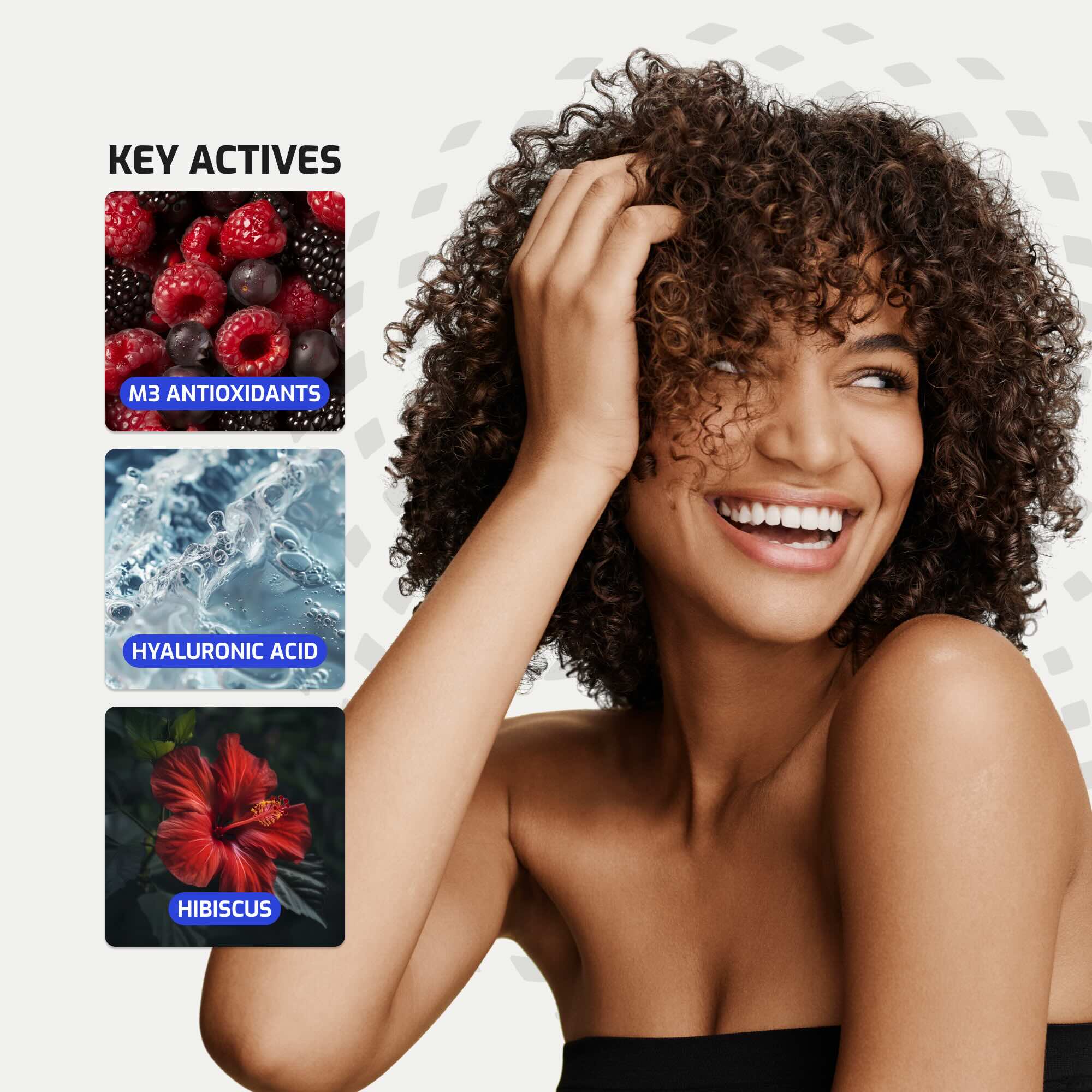 KEY ACTIVES

M3 ANTIOXIDANTS

HYALURONIC ACID

HIBISCUS