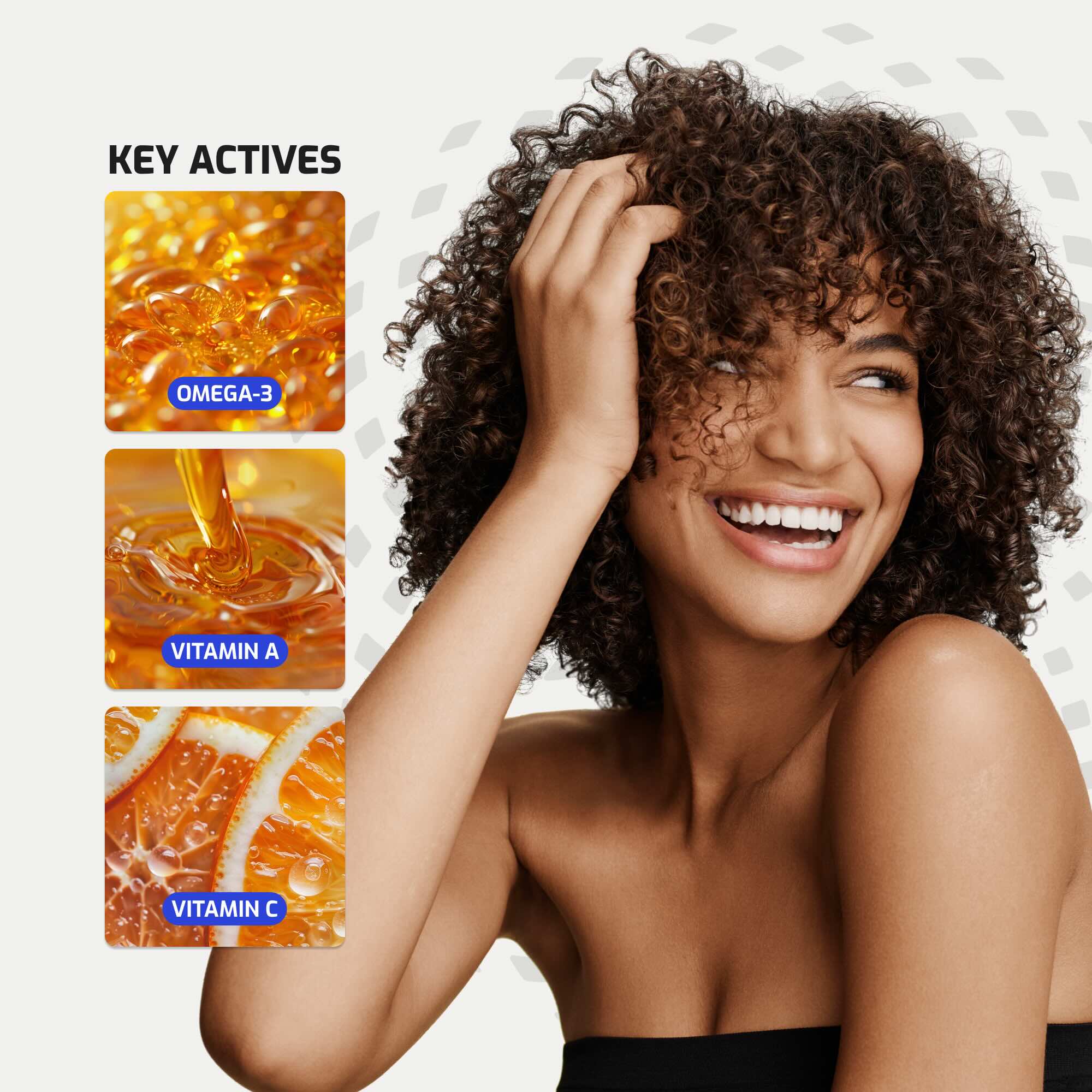 KEY ACTIVES

OMEGA-3

VITAMIN A

VITAMIN C