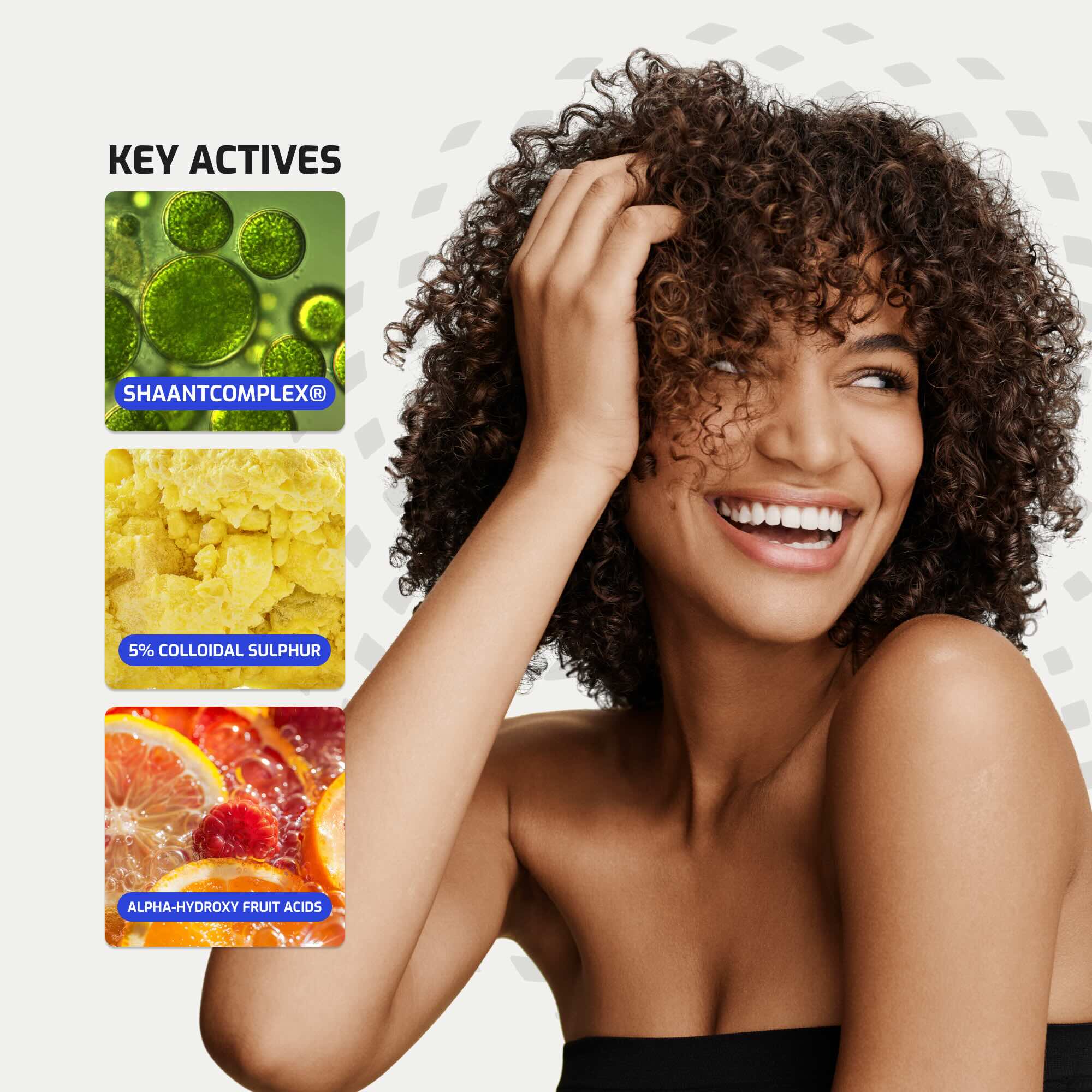 KEY ACTIVES

SHAANTCOMPLEX®

5% COLLOIDAL SULPHUR

ALPHA-HYDROXY FRUIT ACIDS